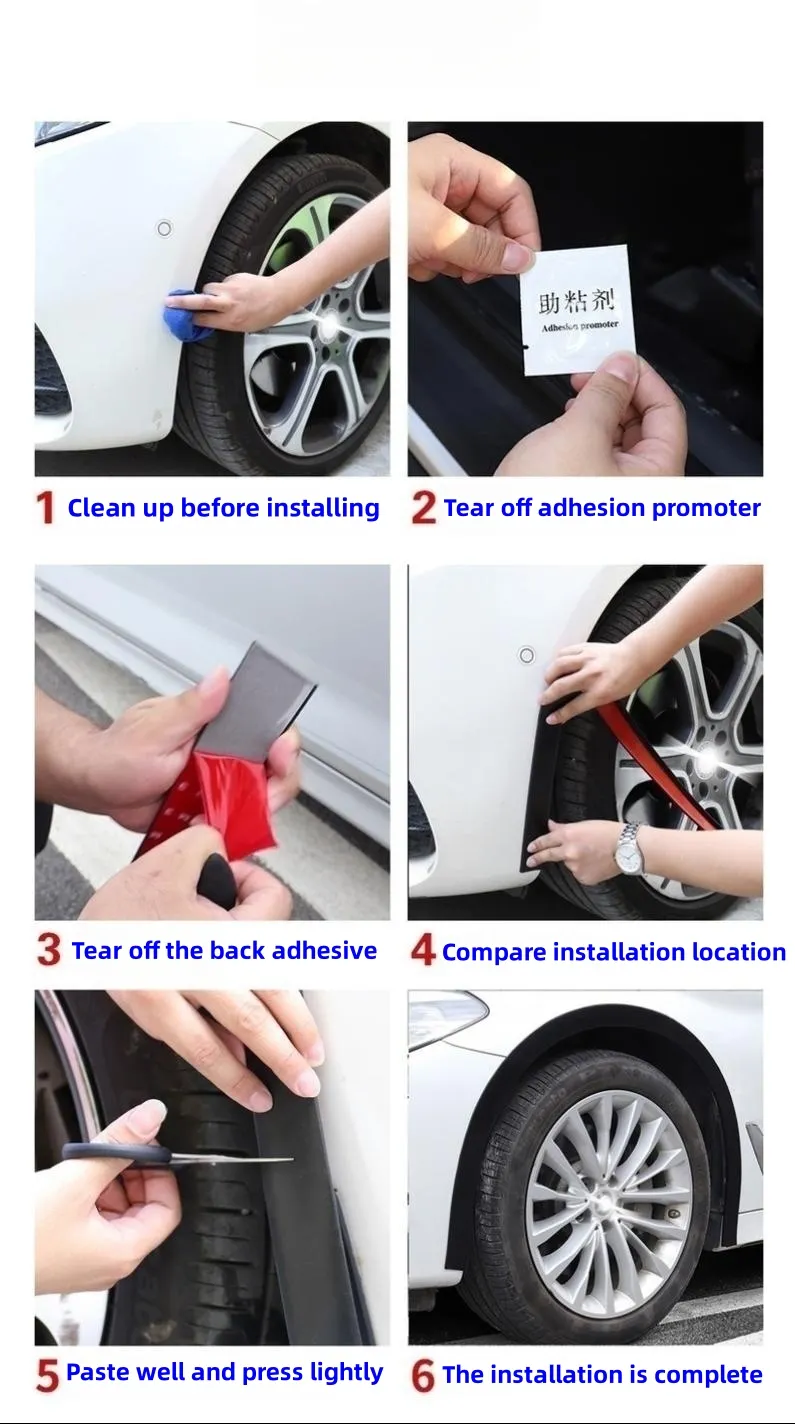 助粘剂
Adhesion promoter

1 Clean up before installing

2 Tear off adhesion promoter

3 Tear off the back adhesive

4 Compare installation location

5 Paste well and press lightly

6 The installation is complete