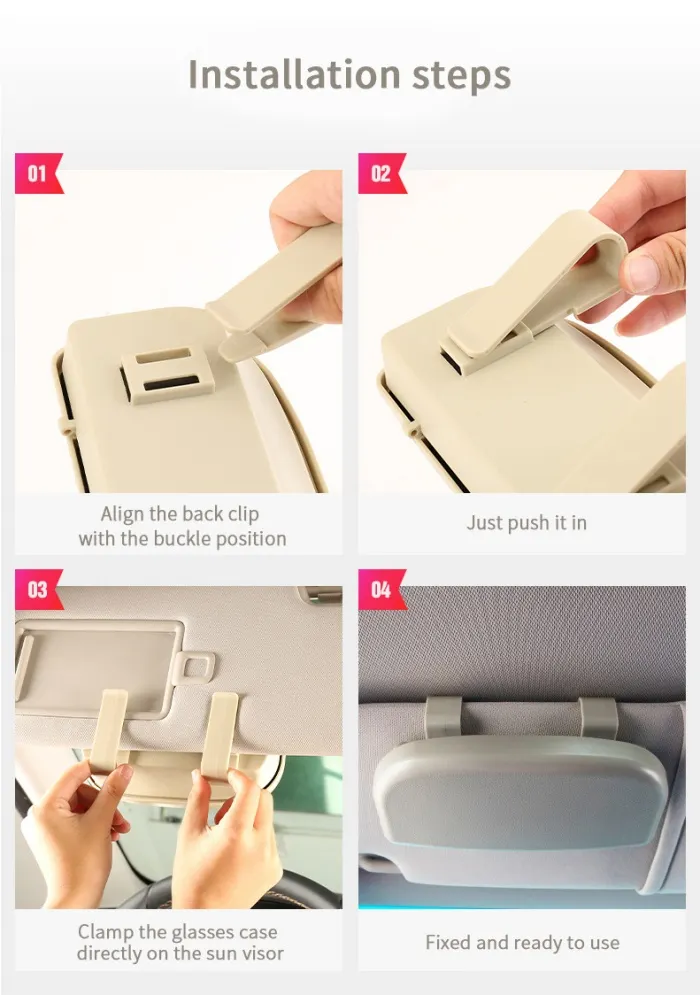 Installation steps

01

Align the back clip
with the buckle position

02

Just push it in

03

Clamp the glasses case
directly on the sun visor

04

Fixed and ready to use