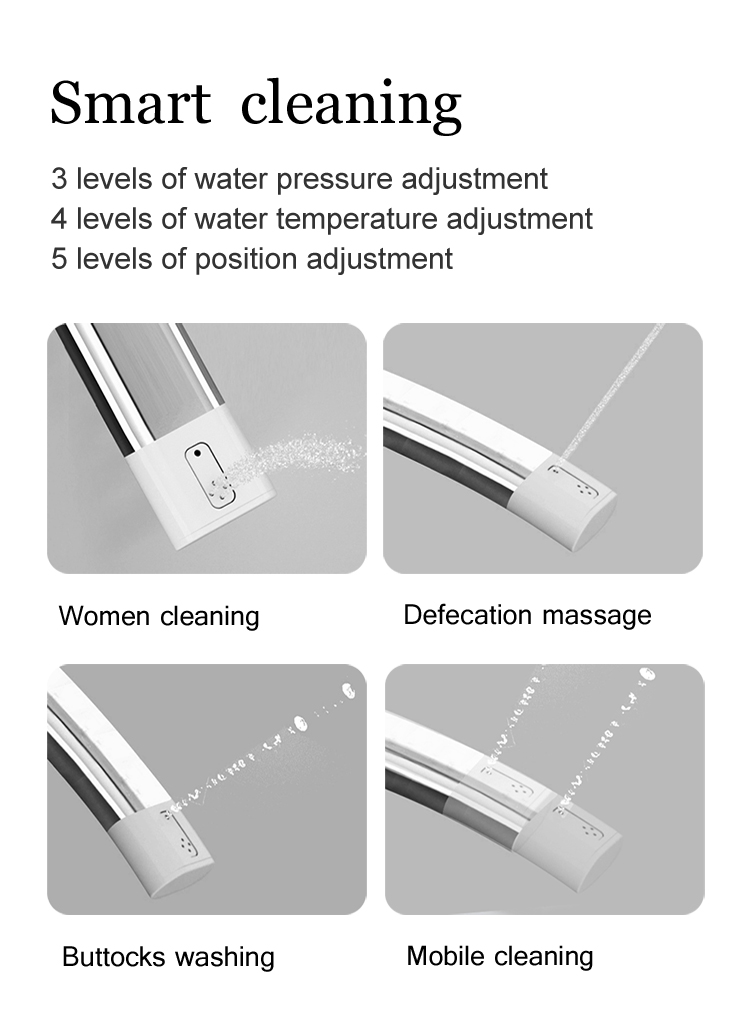 Smart cleaning

3 levels of water pressure adjustment
4 levels of water temperature adjustment
5 levels of position adjustment

Women cleaning

Defecation massage

Buttocks washing

Mobile cleaning