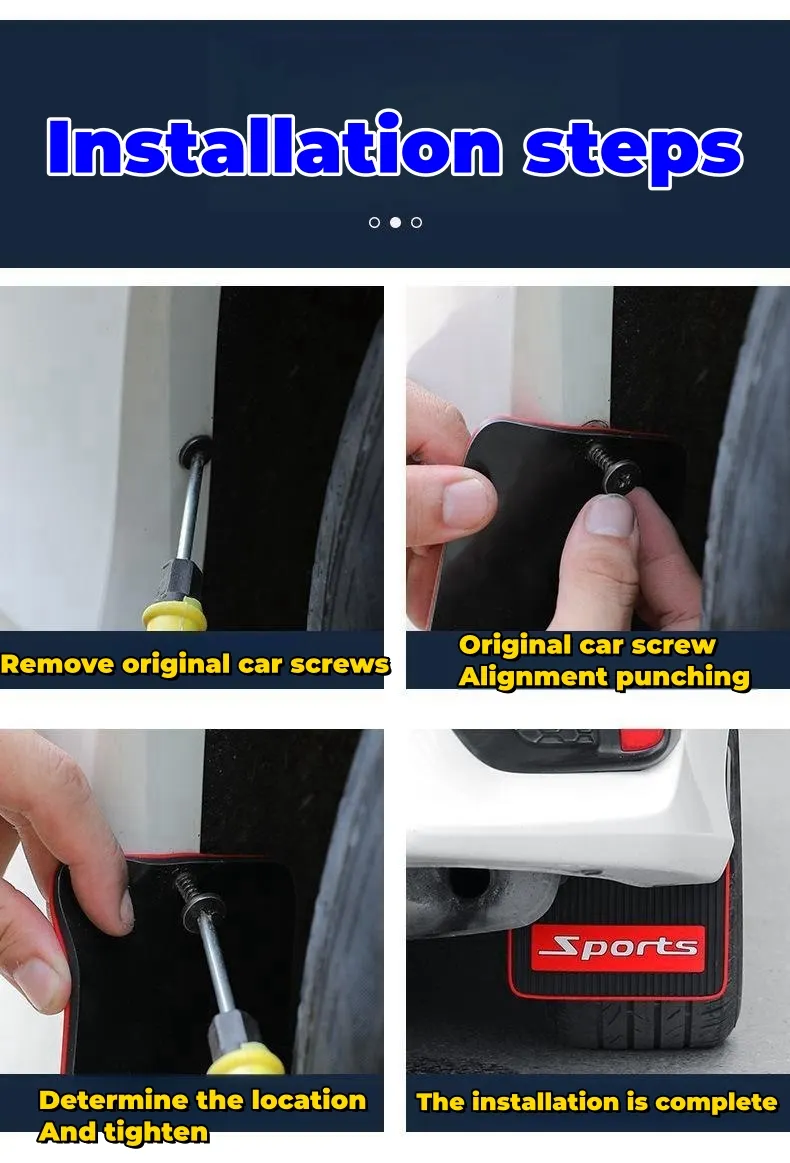 Installation steps

Remove original car screws

Original car screw
Alignment punching

Determine the location
And tighten

Sports

The installation is complete